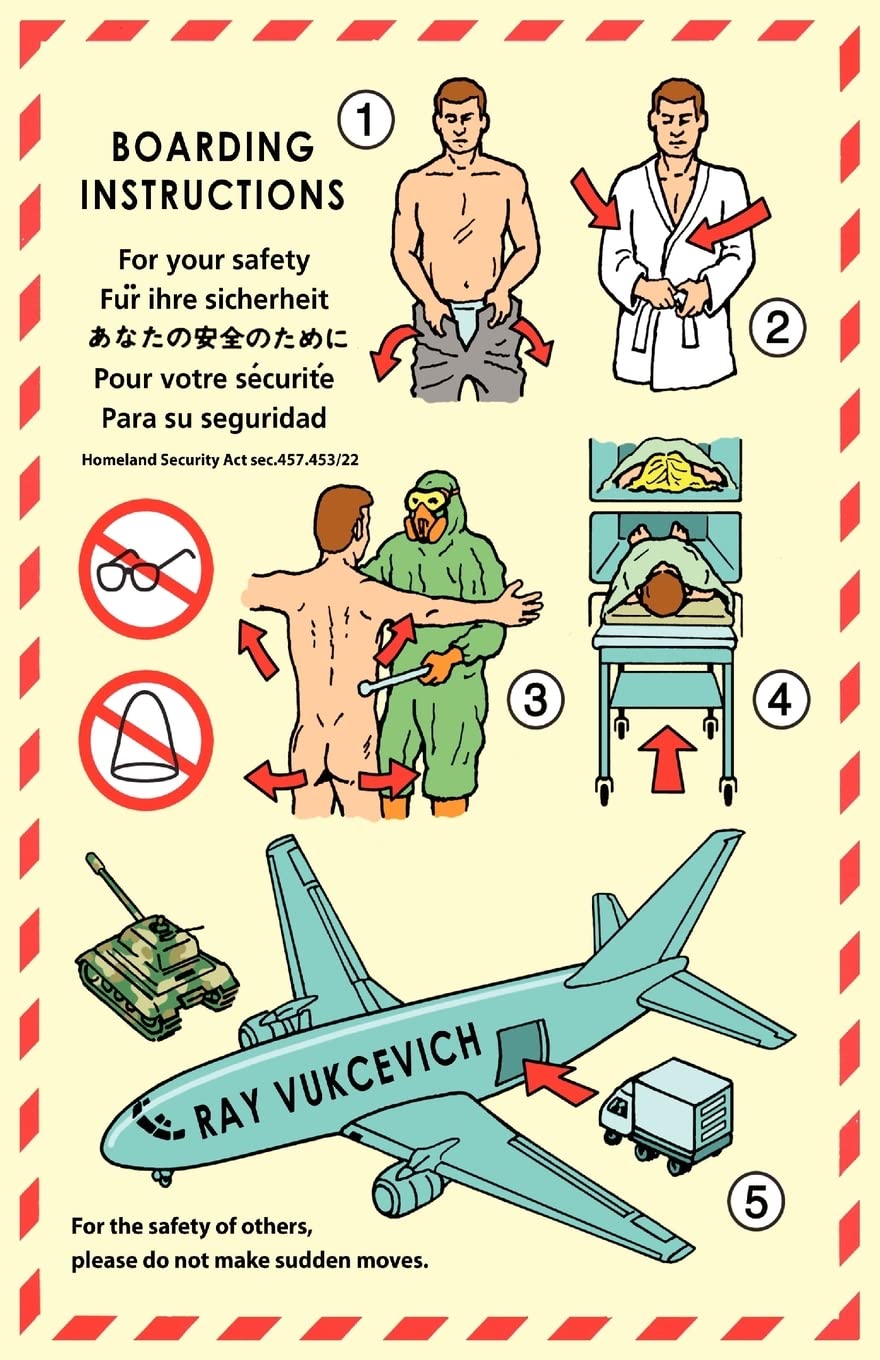 BOARDING INSTRUCTIONS

For your safety
Für ihre sicherheit
あなたの安全のために
Pour votre sécurité
Para su seguridad

Homeland Security Act sec.457.453/22

1

2

3

4

RAY VUKCEVICH

5

For the safety of others,
please do not make sudden moves.